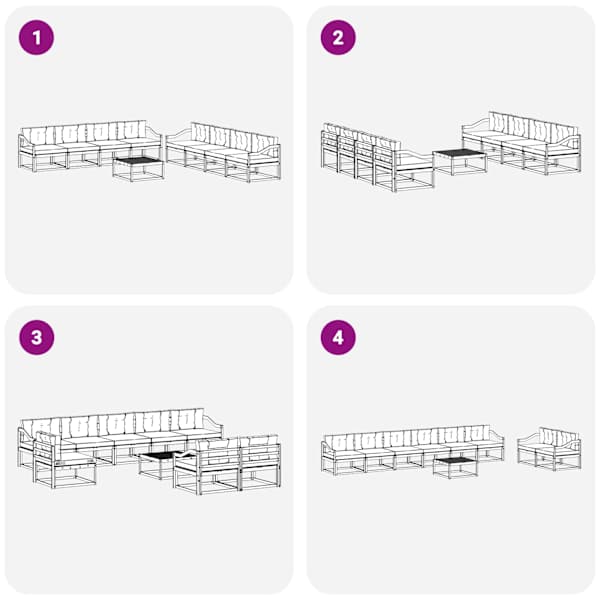 1

2

3

4