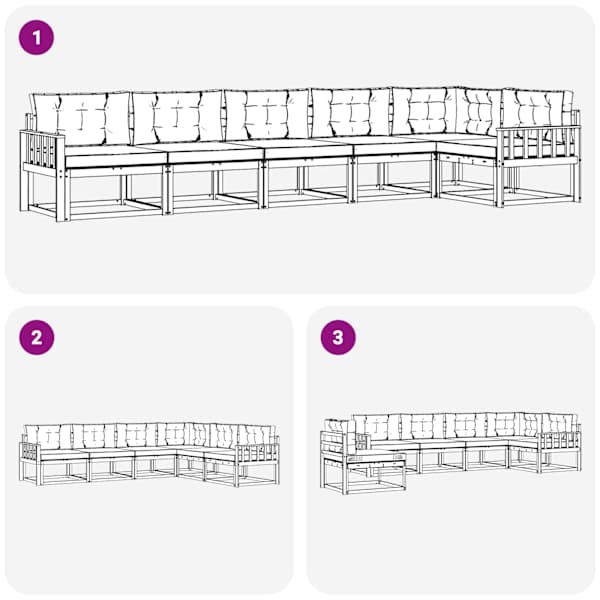 1

2

3