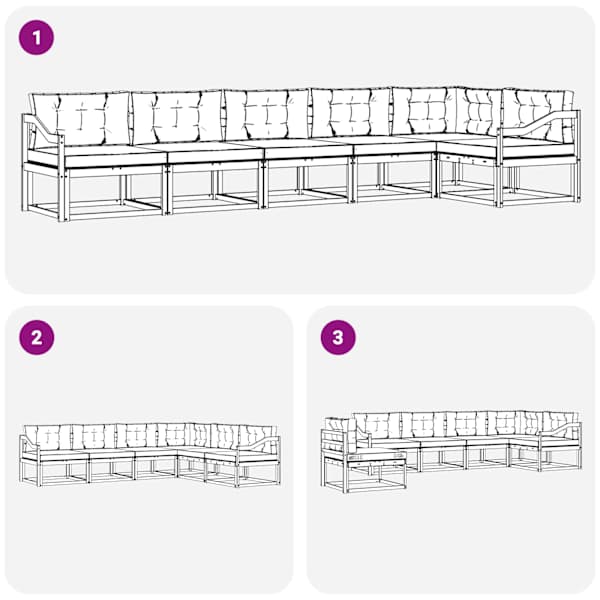 1

2

3