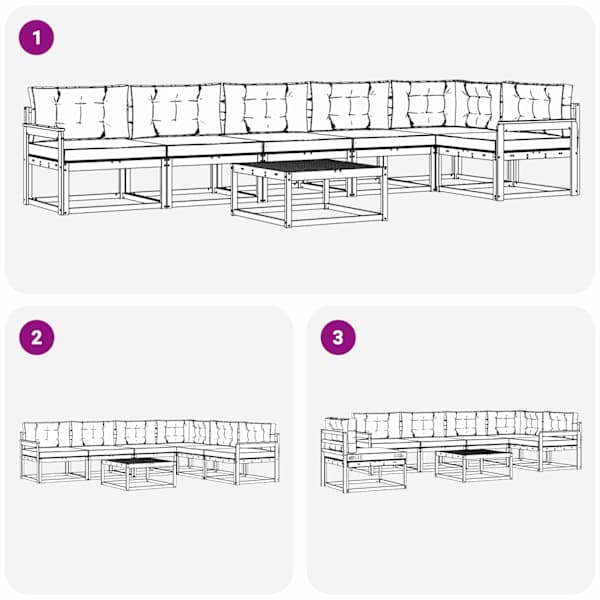 1

2

3