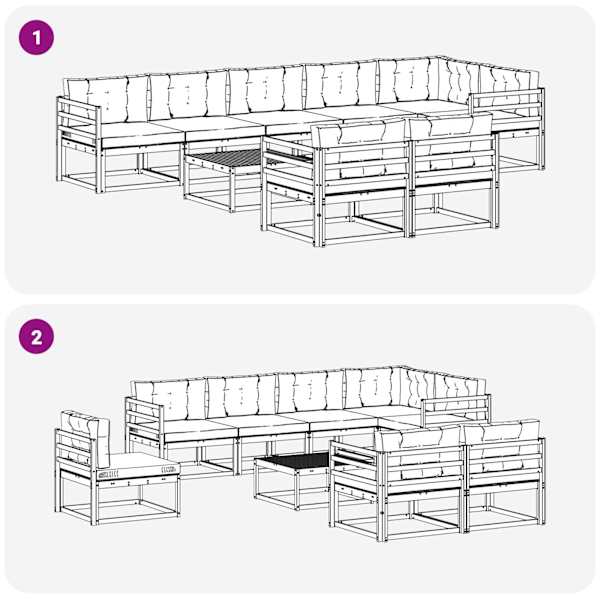 1

2