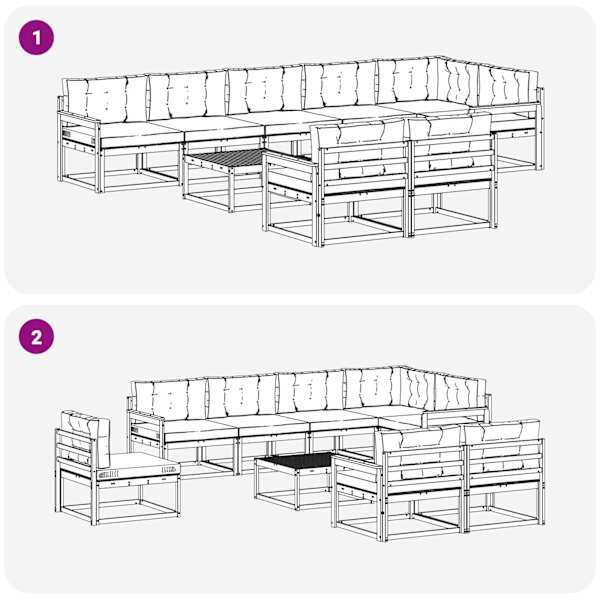 1

2