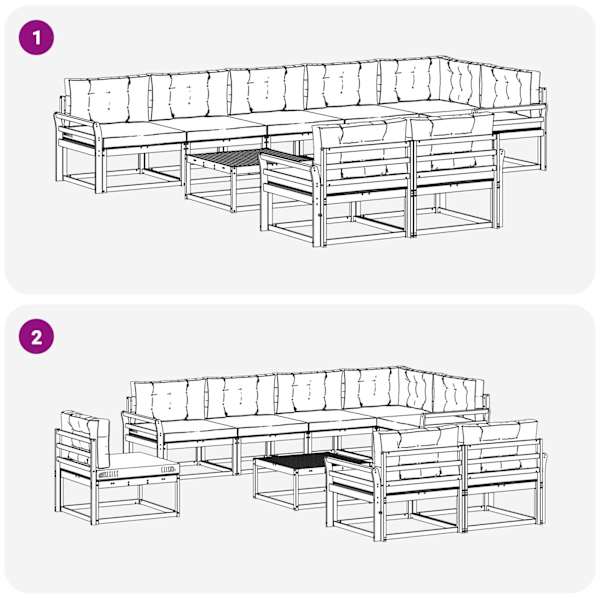 1

2