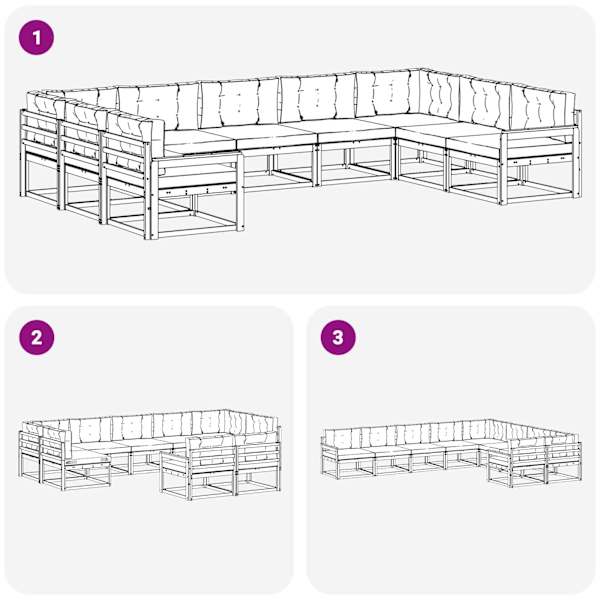 1

2

3