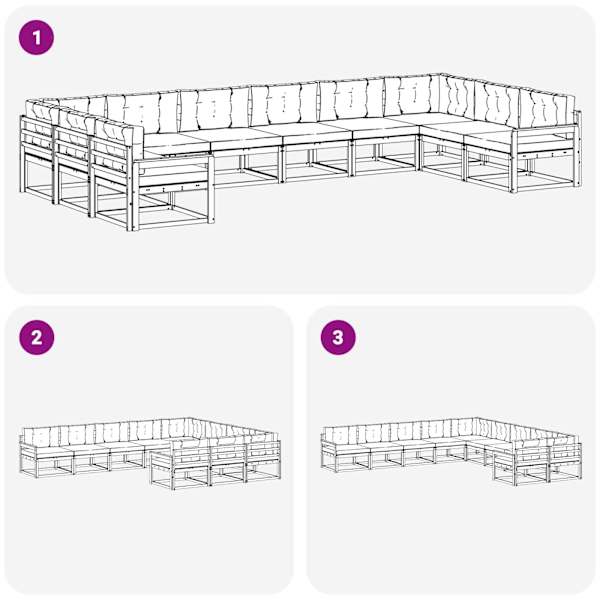 1

2

3