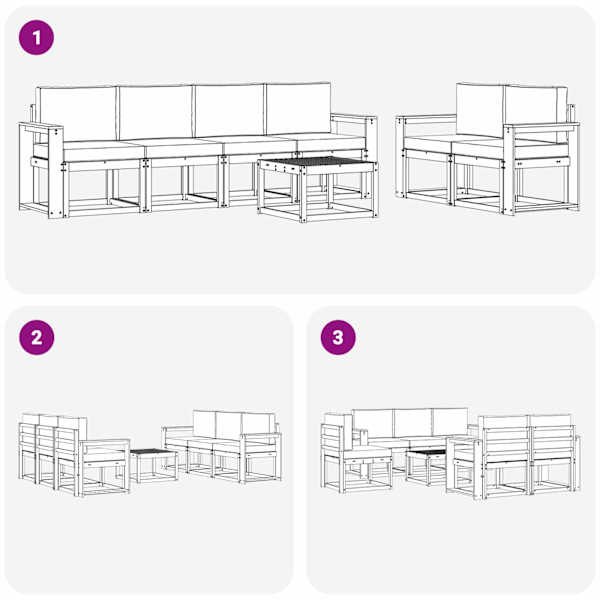 1

2

3