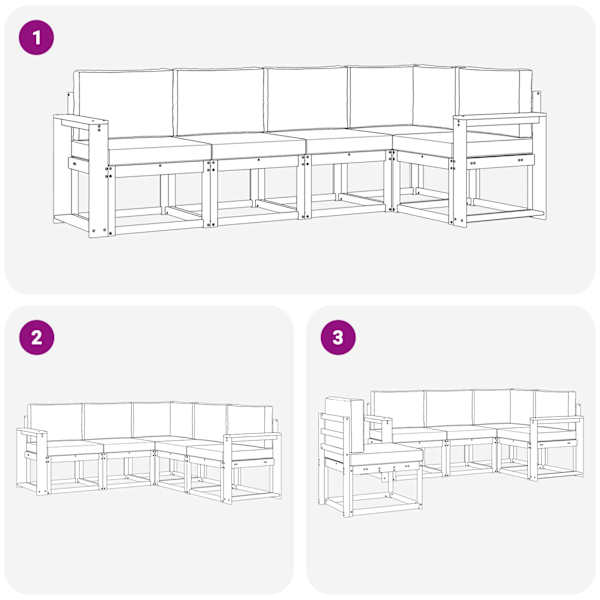 1

2

3