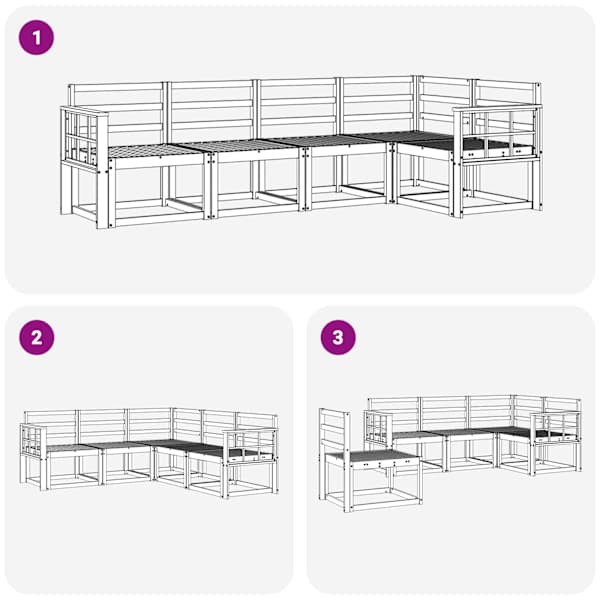 1

2

3