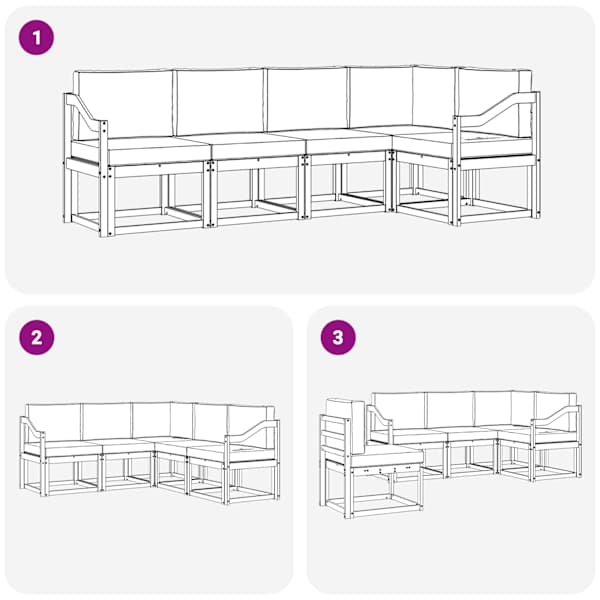 1

2

3