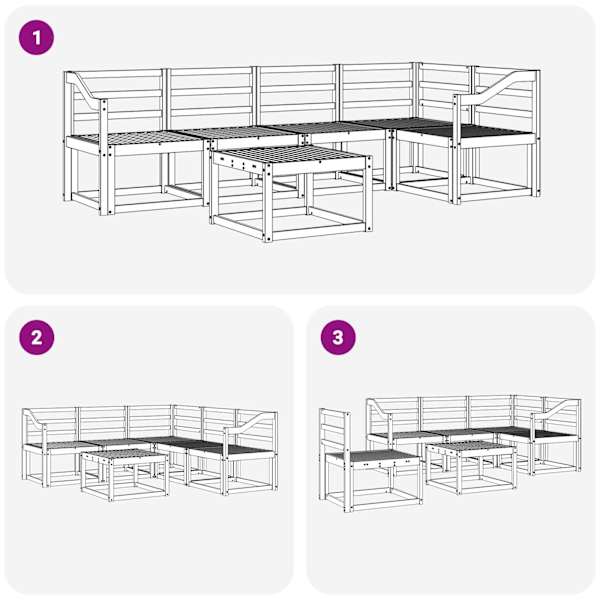 1

2

3