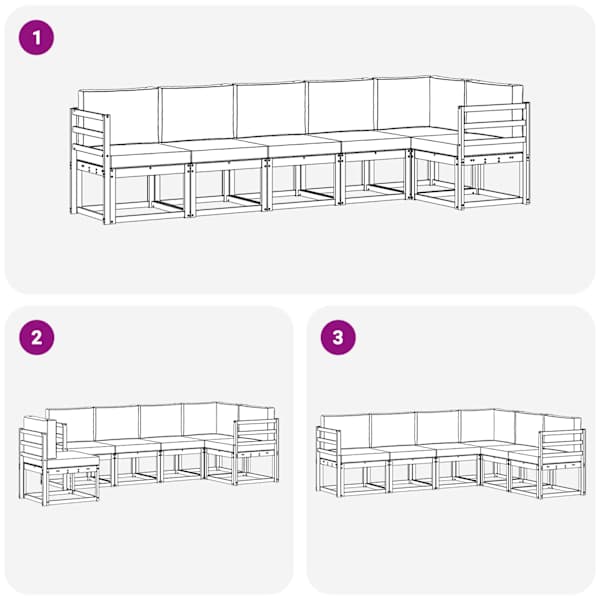 1

2

3