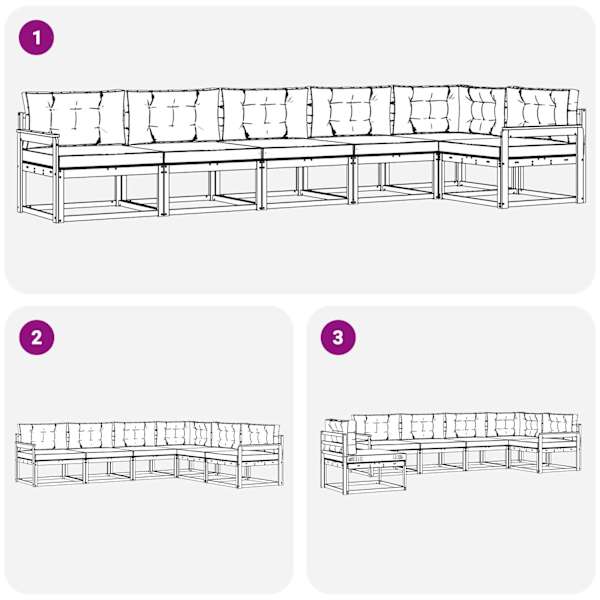 1

2

3