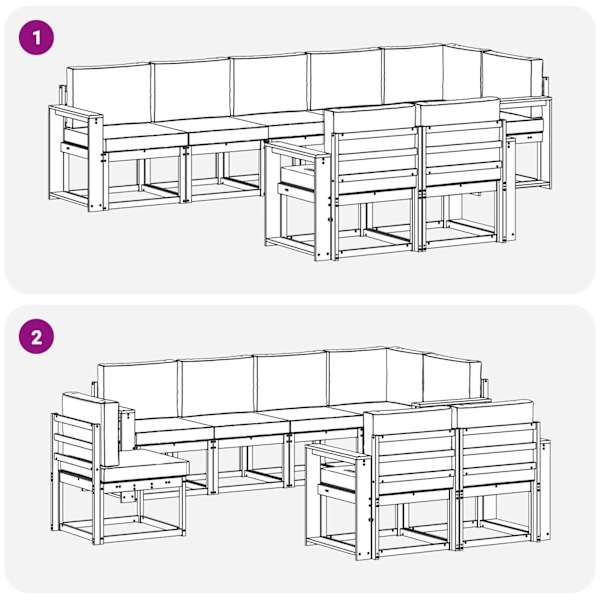 1

2