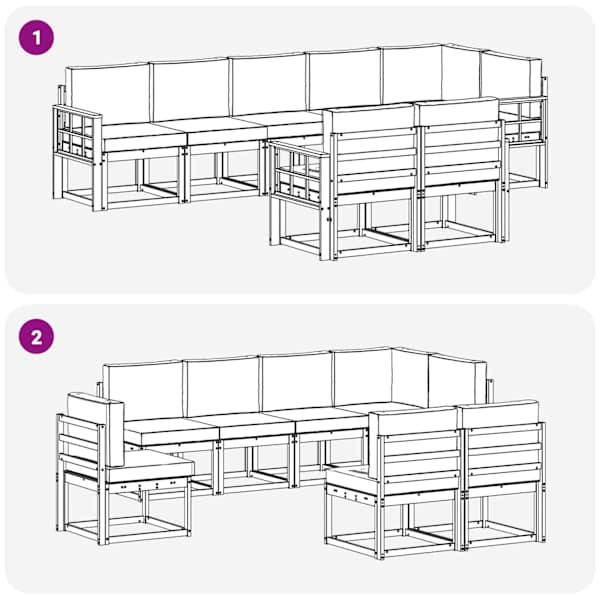 1

2