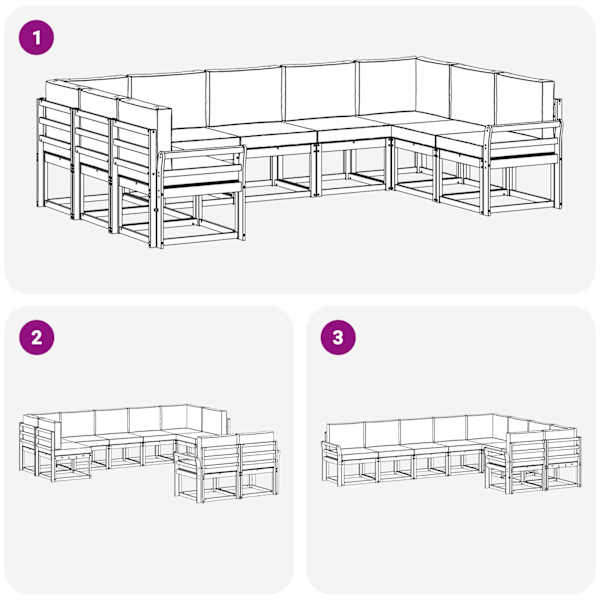 1

2

3