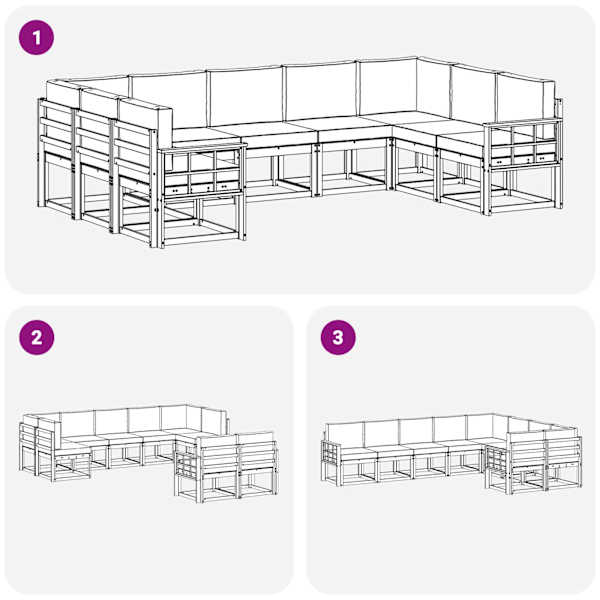 1

2

3