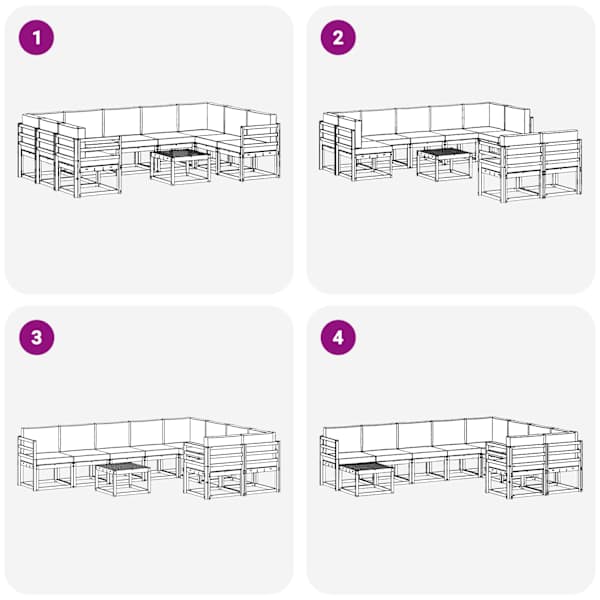 1

2

3

4