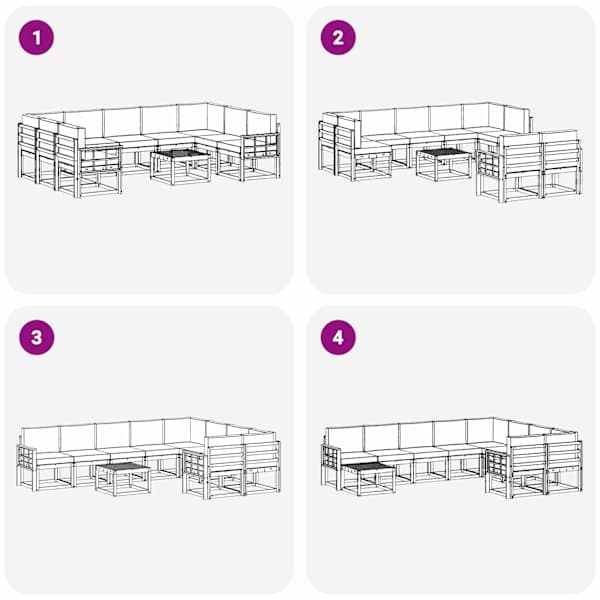 1

2

3

4