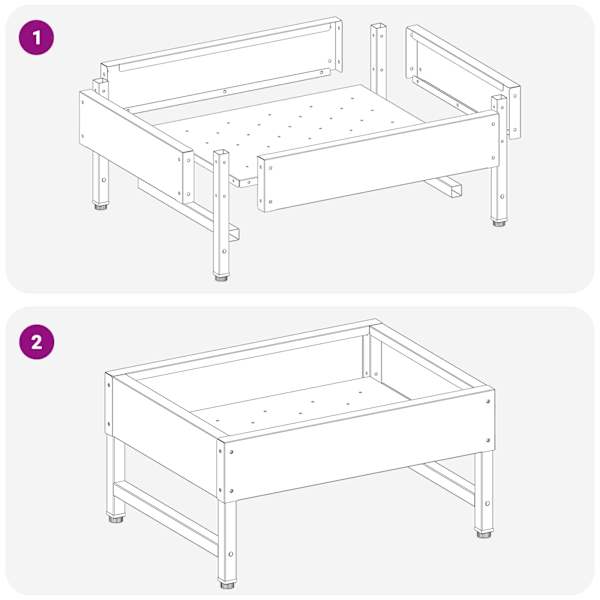 1

2