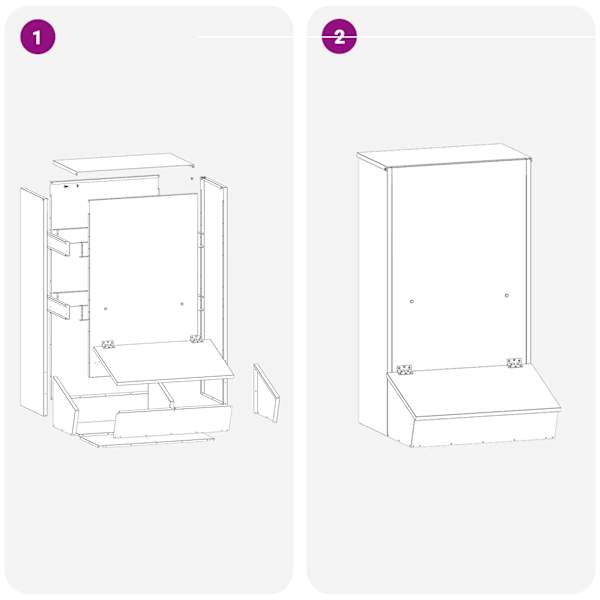 1

2