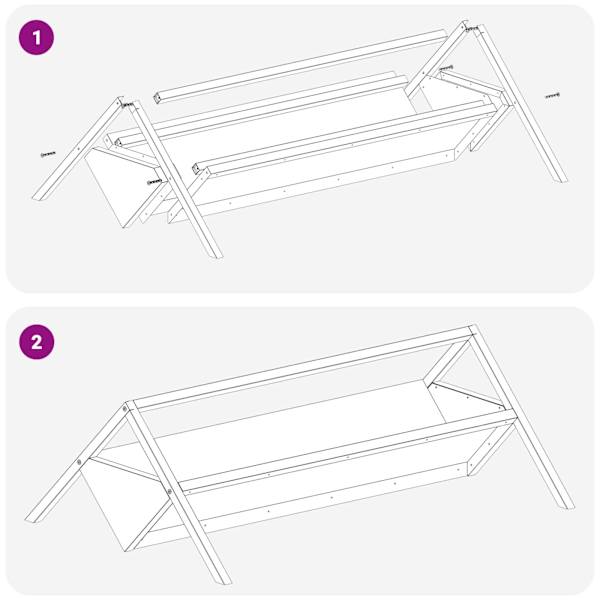 1

2