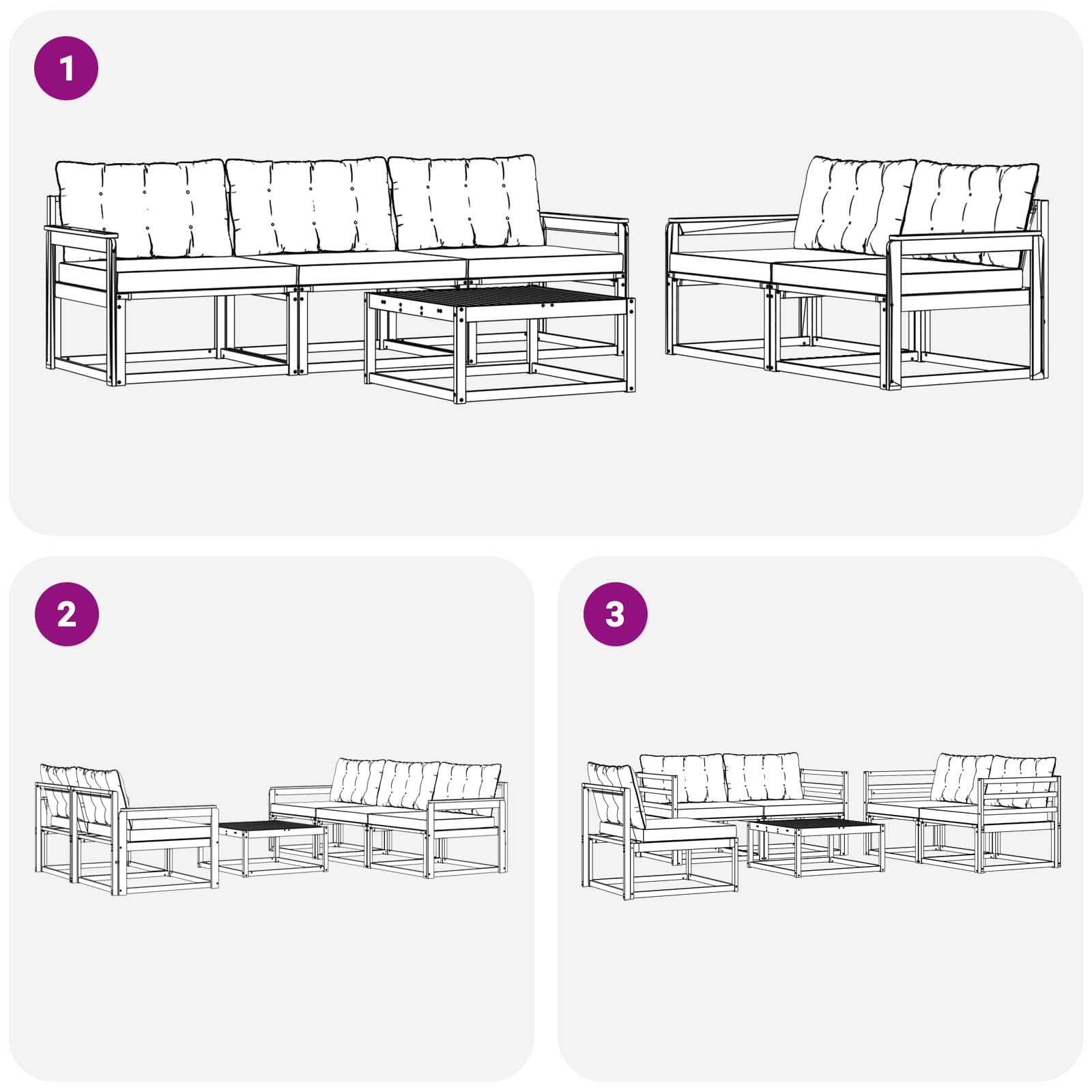 1

2

3