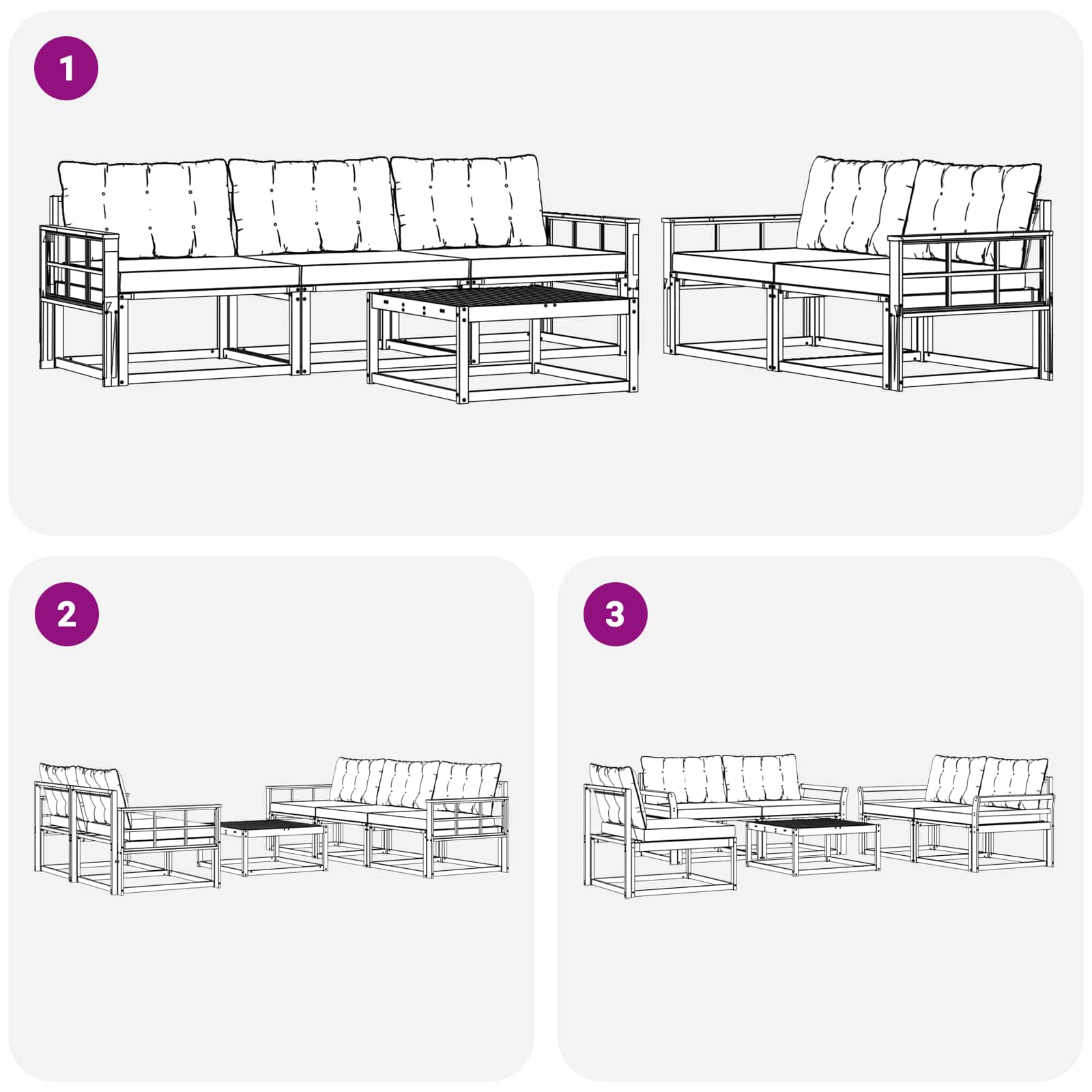 1

2

3