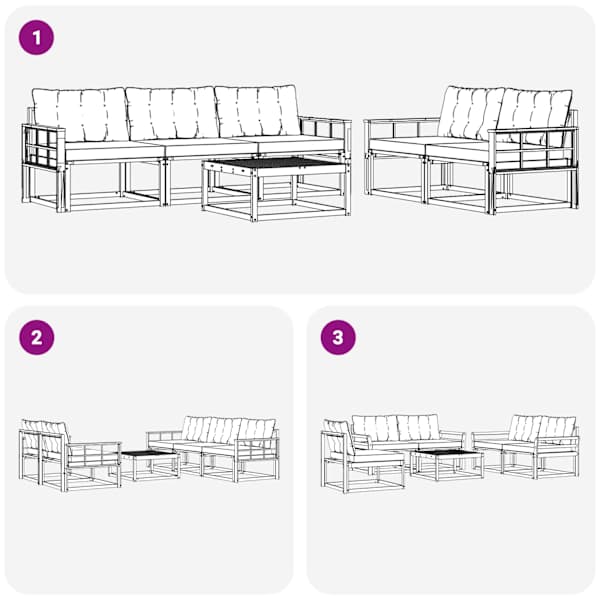 1

2

3