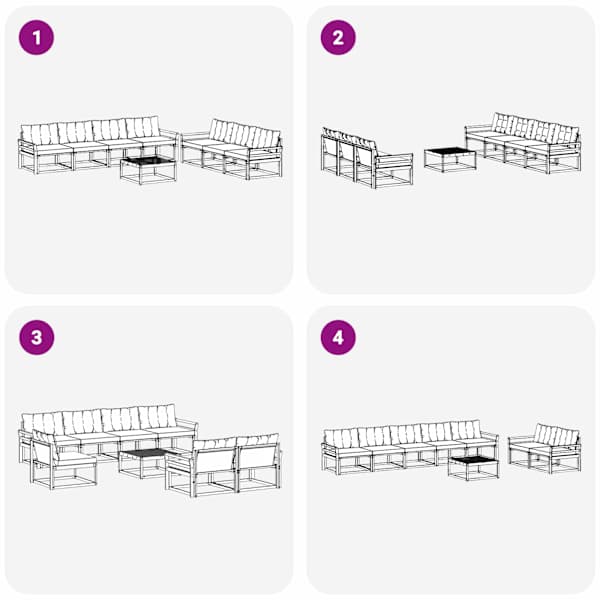 1

2

3

4