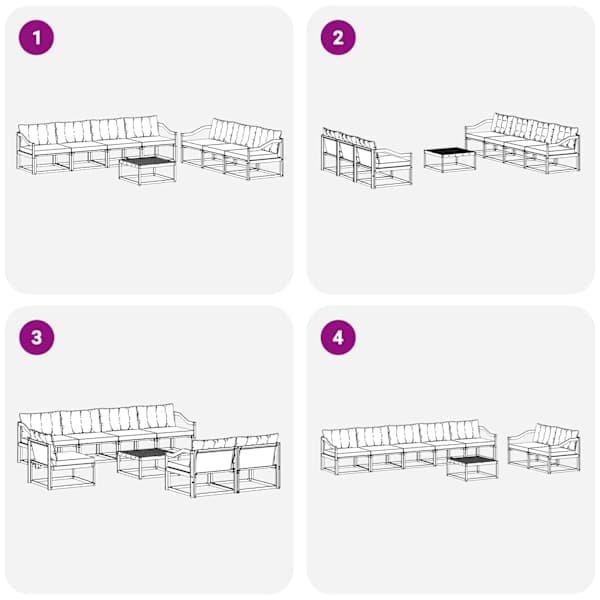 1

2

3

4