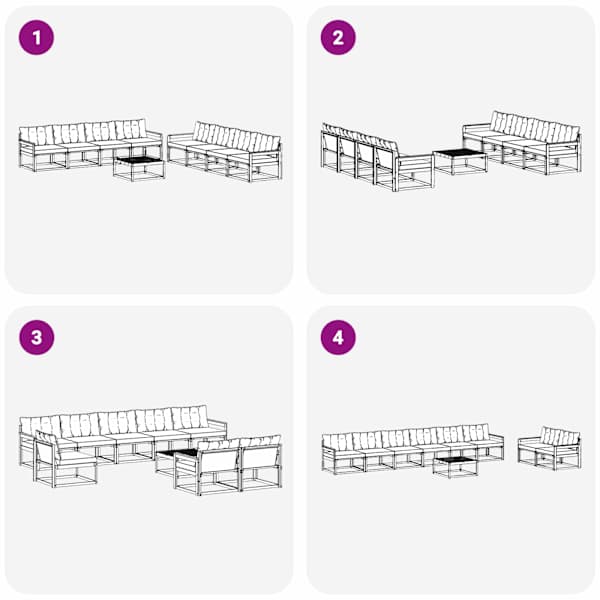 1

2

3

4