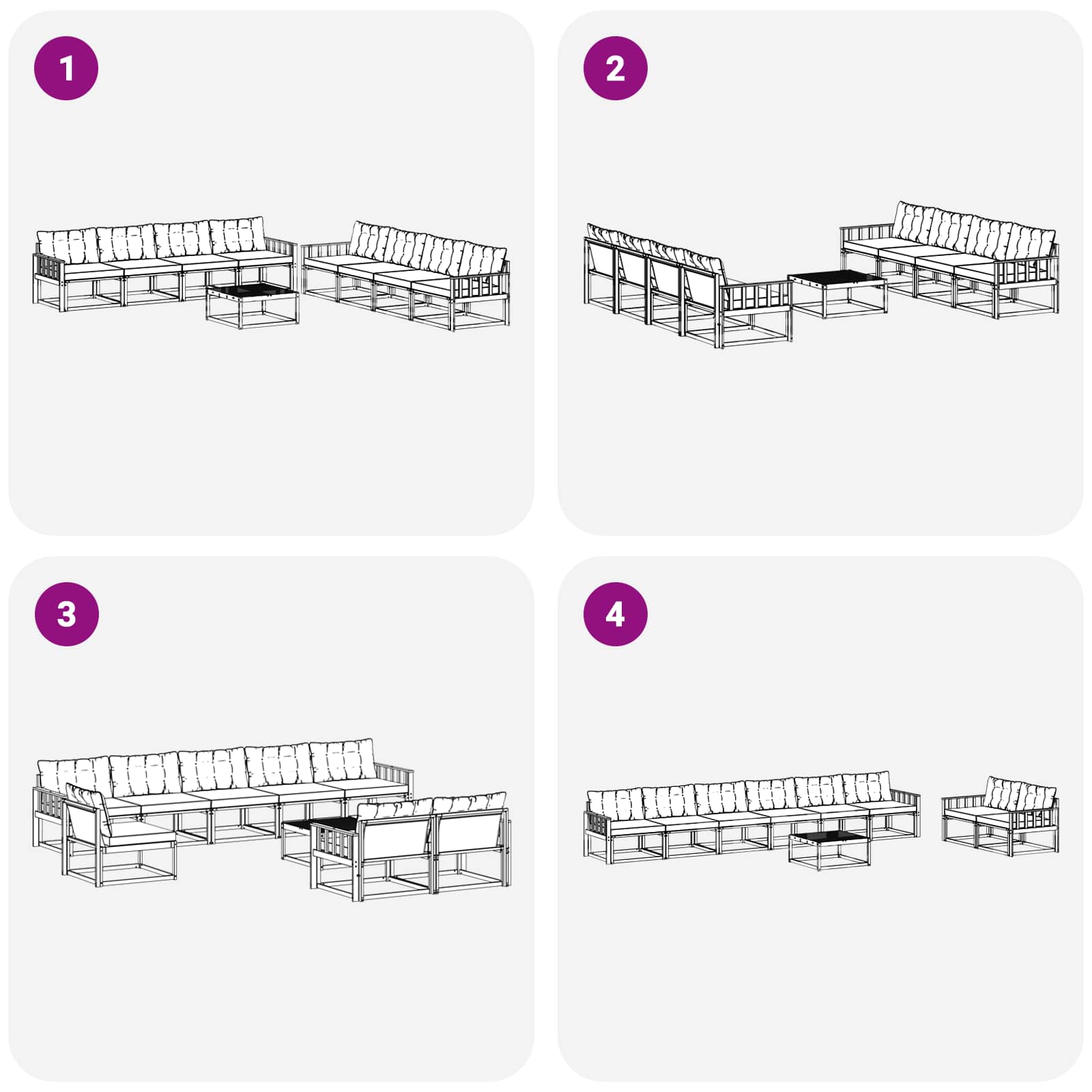 1

2

3

4