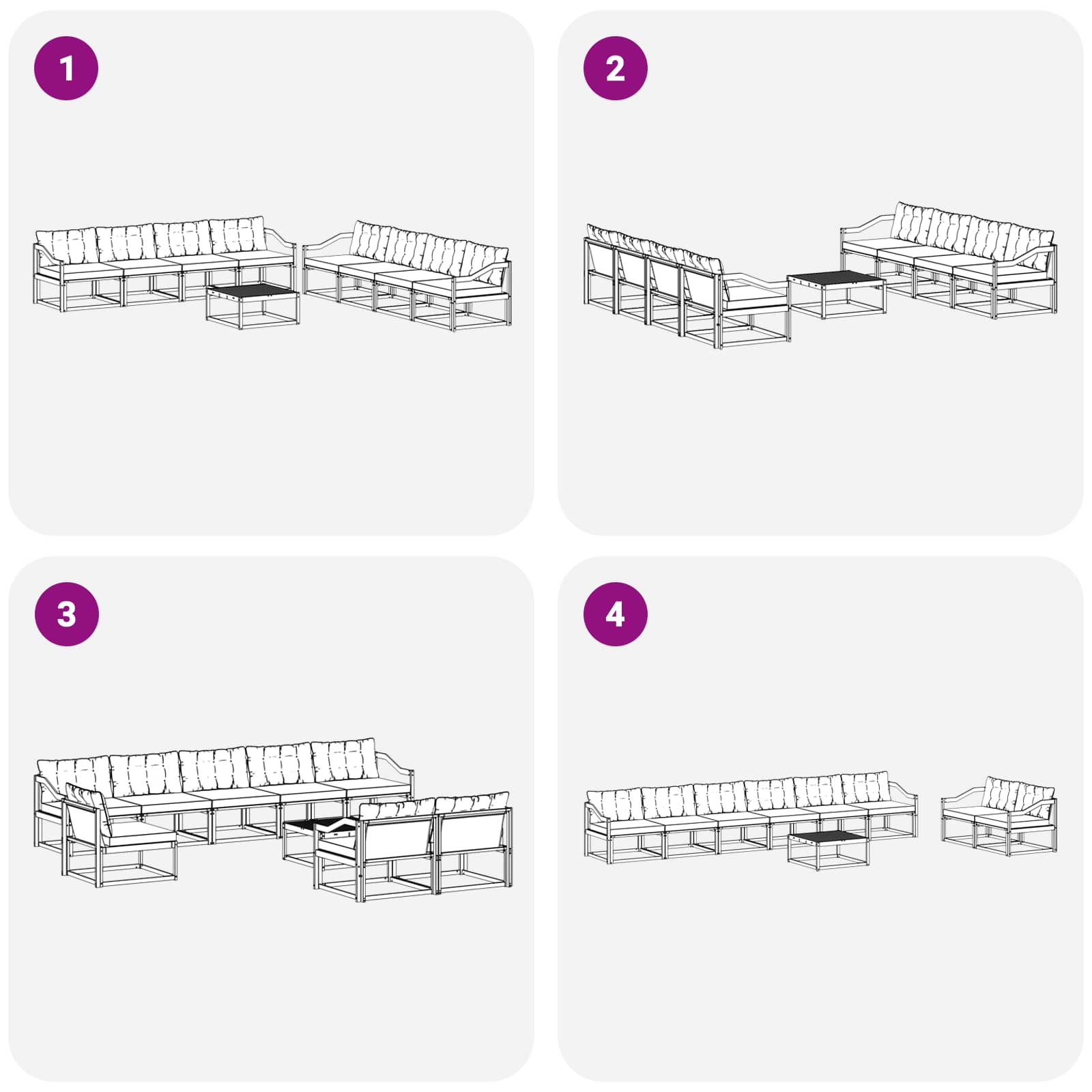 1

2

3

4