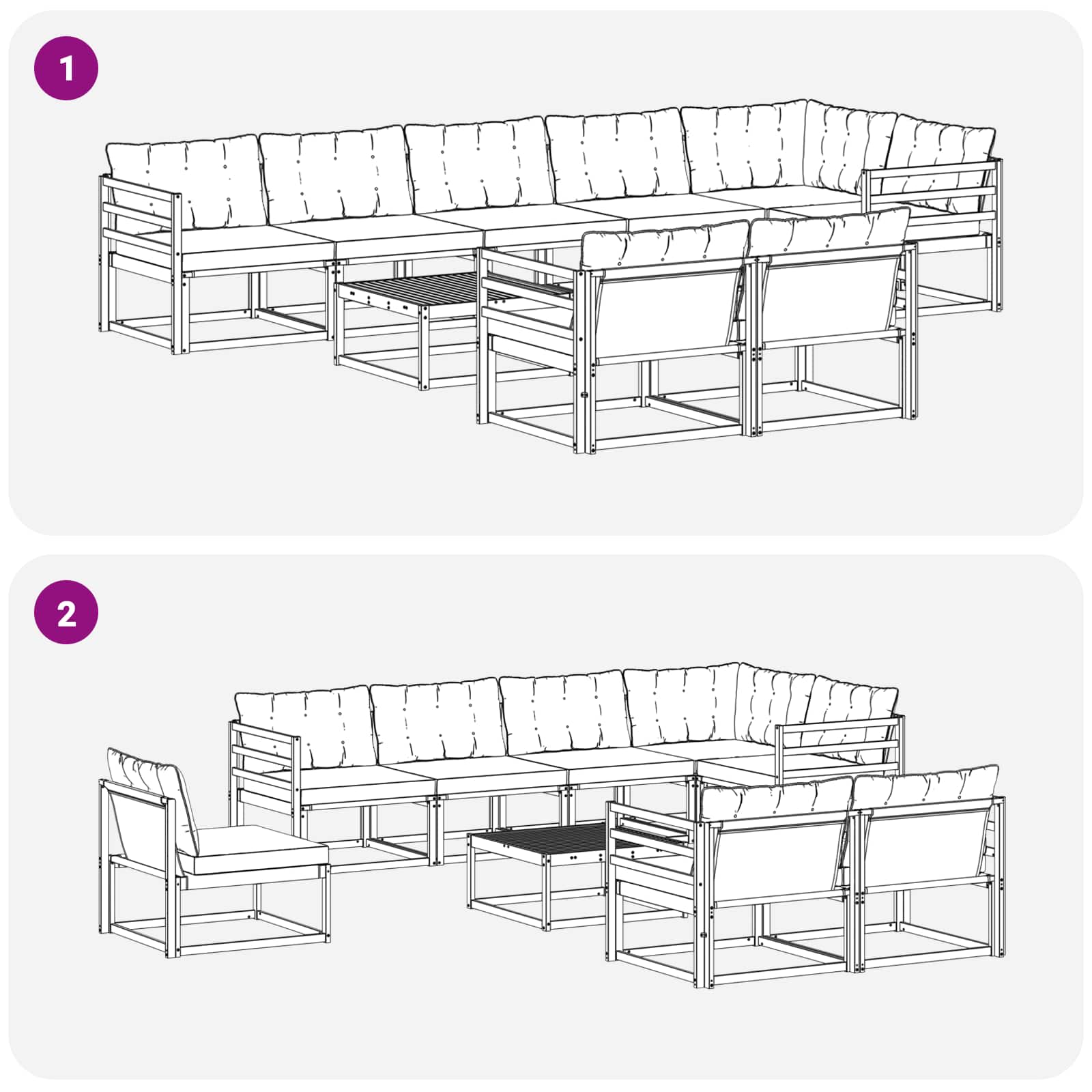 1

2