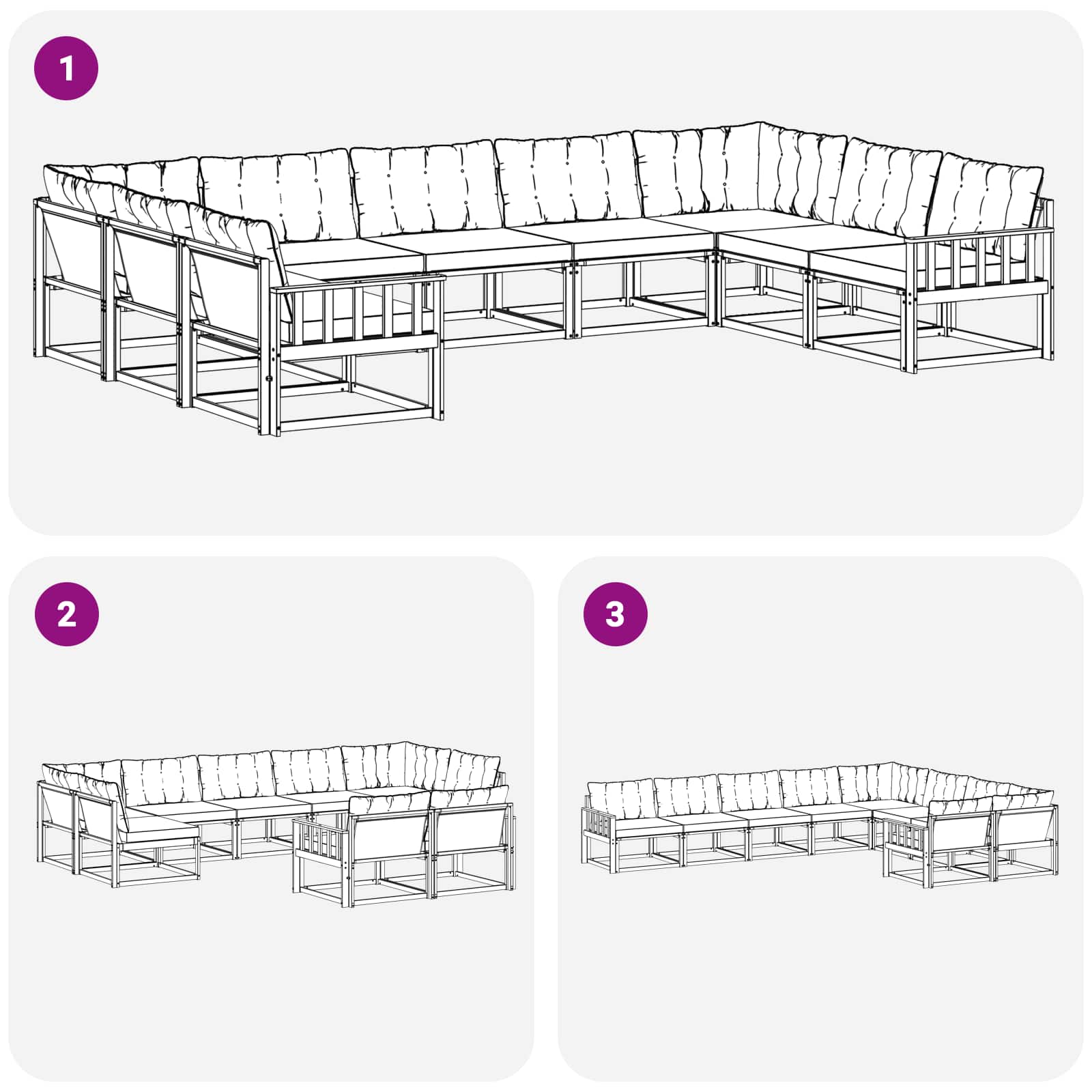 1

2

3