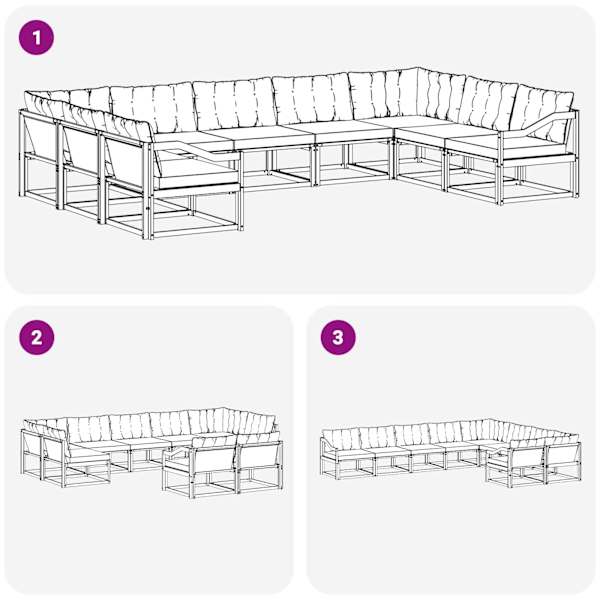 1

2

3