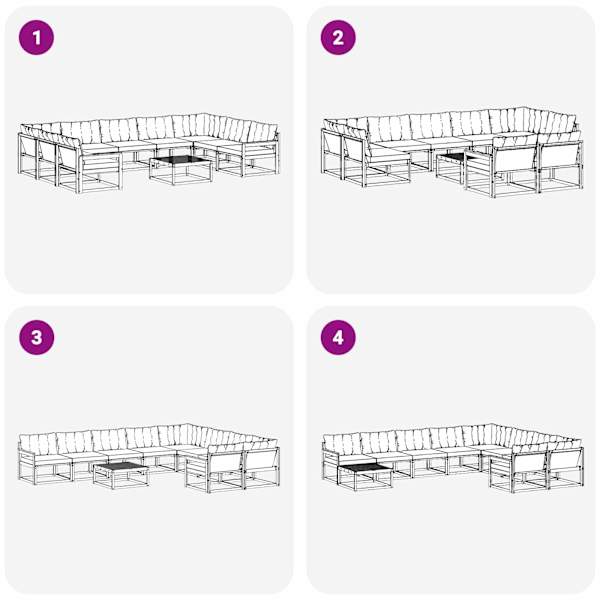 1

2

3

4