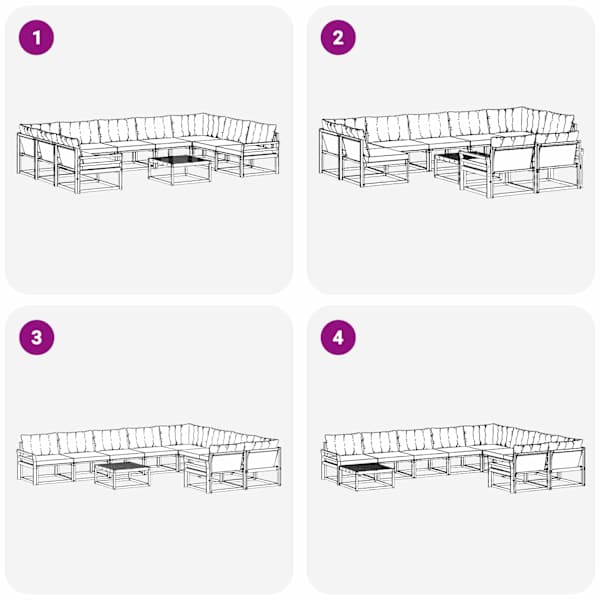 1

2

3

4