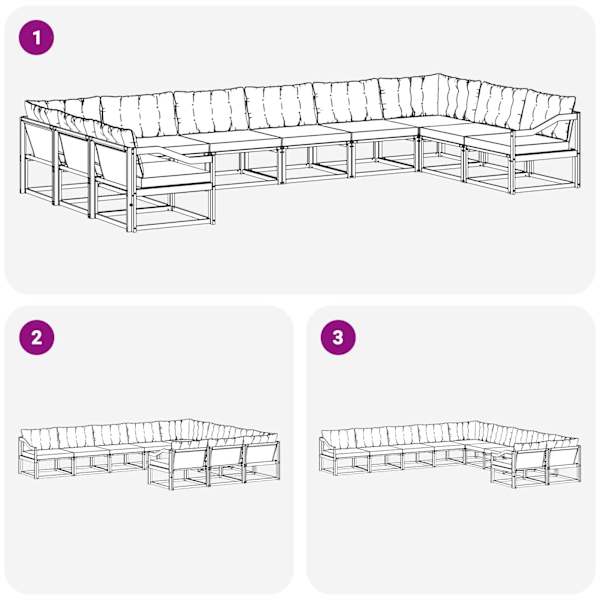 1

2

3