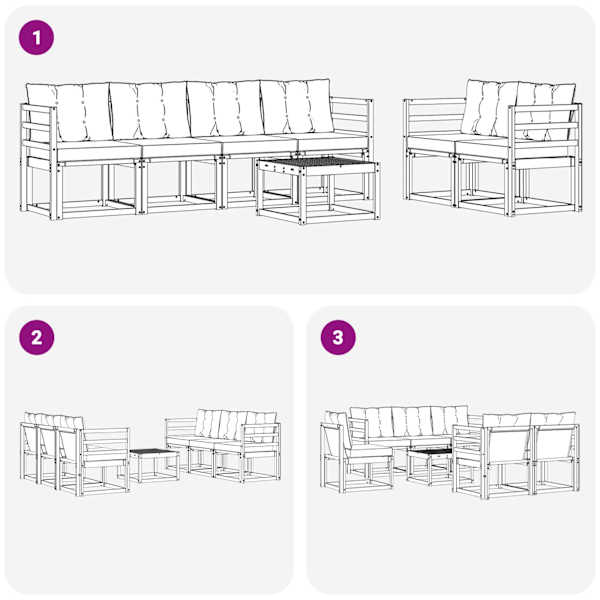 1

2

3