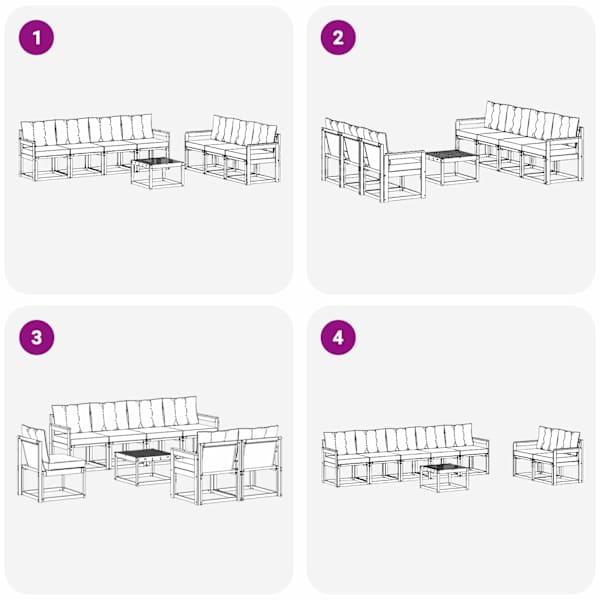 1

2

3

4