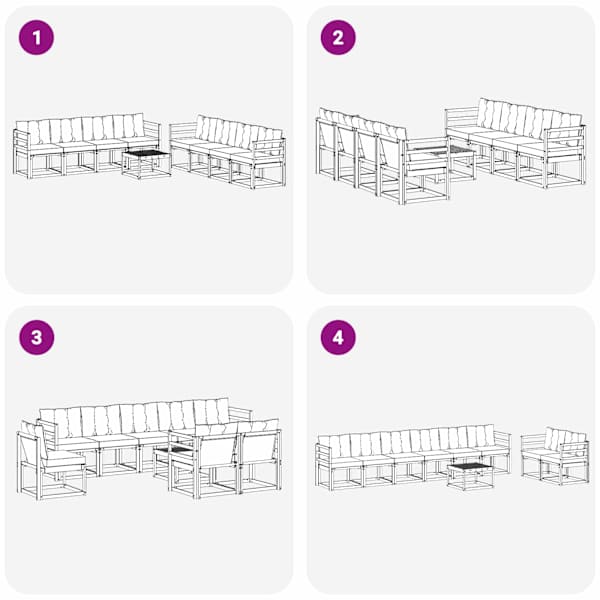 1

2

3

4