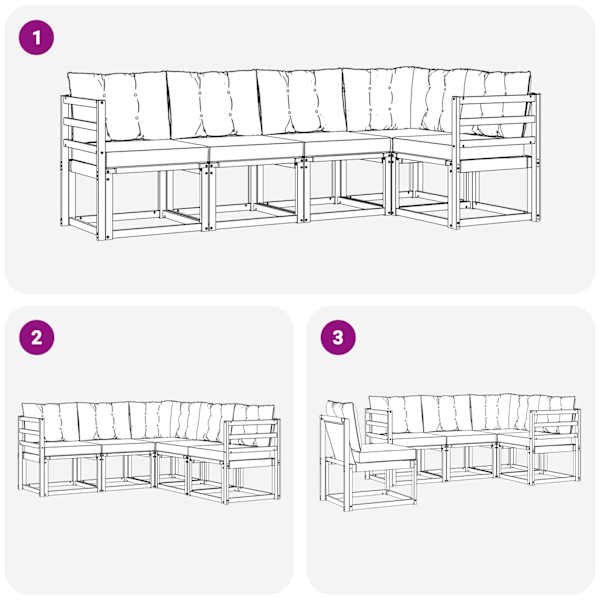 1

2

3