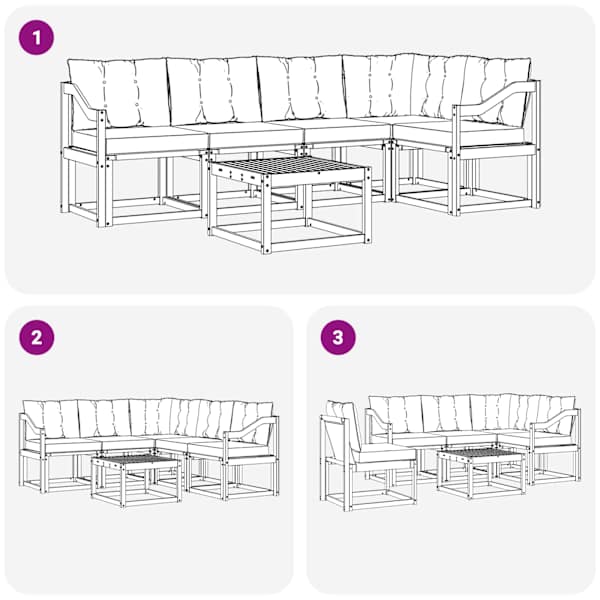 1

2

3