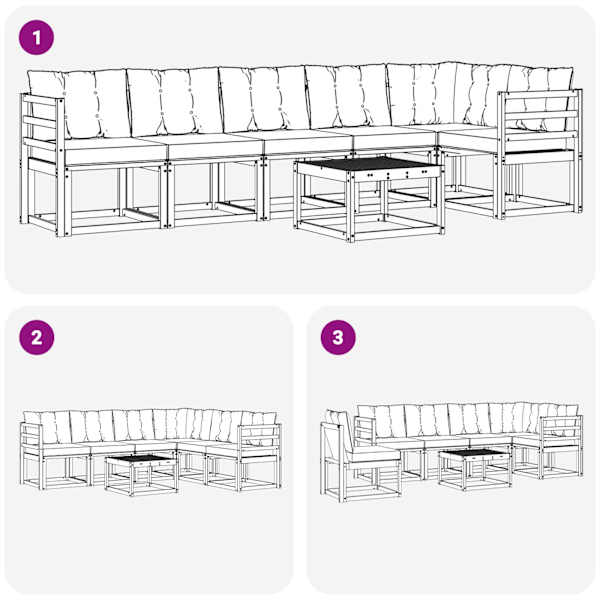 1

2

3