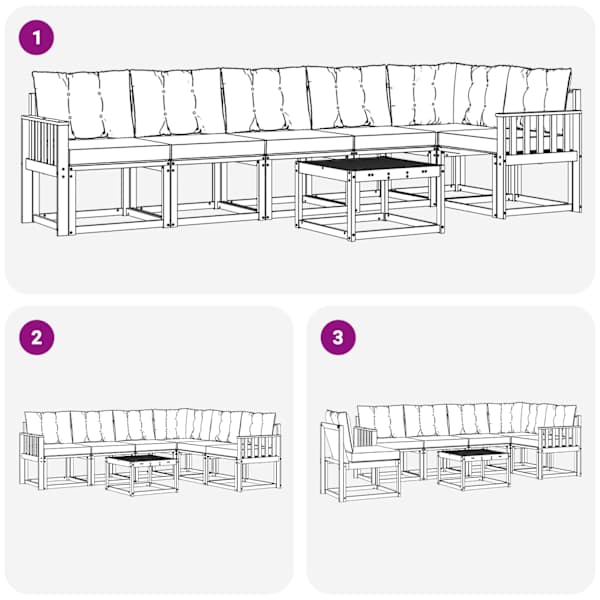 1

2

3