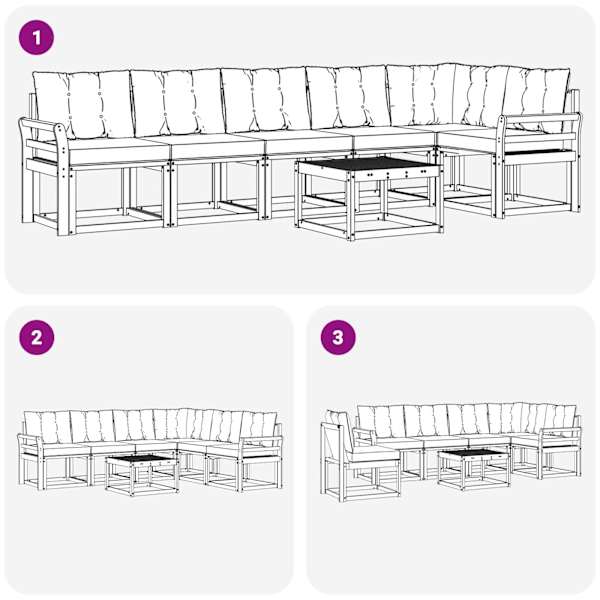 1

2

3