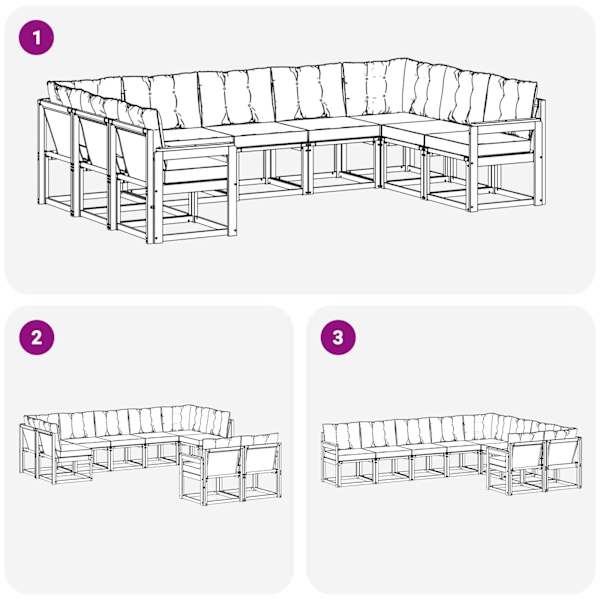 1

2

3