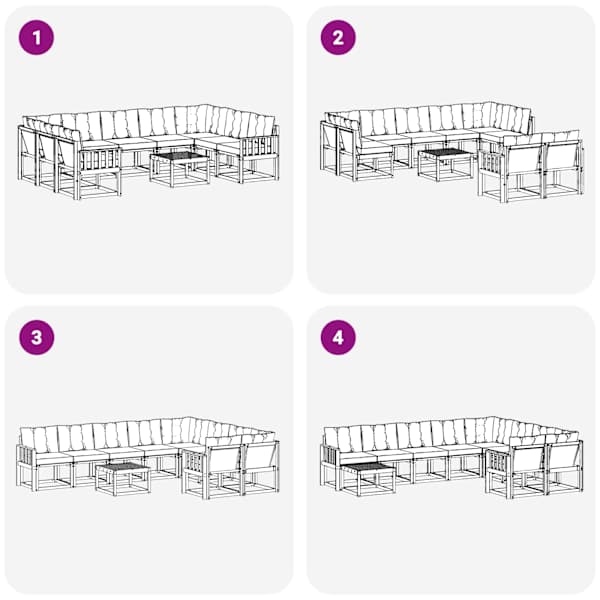 1

2

3

4