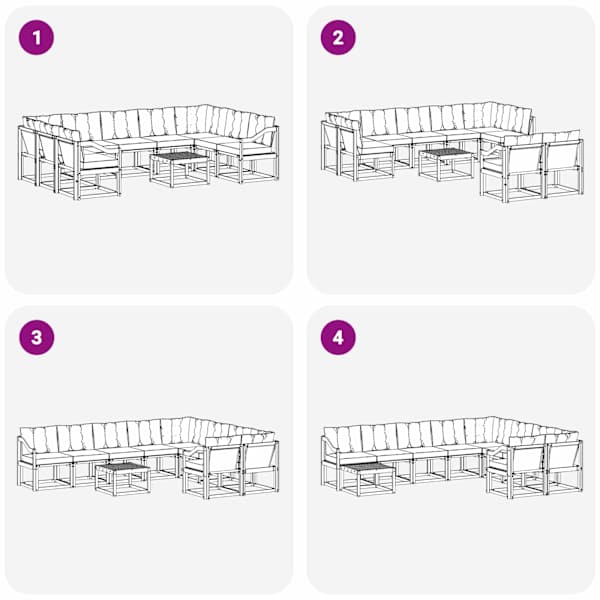 1

2

3

4